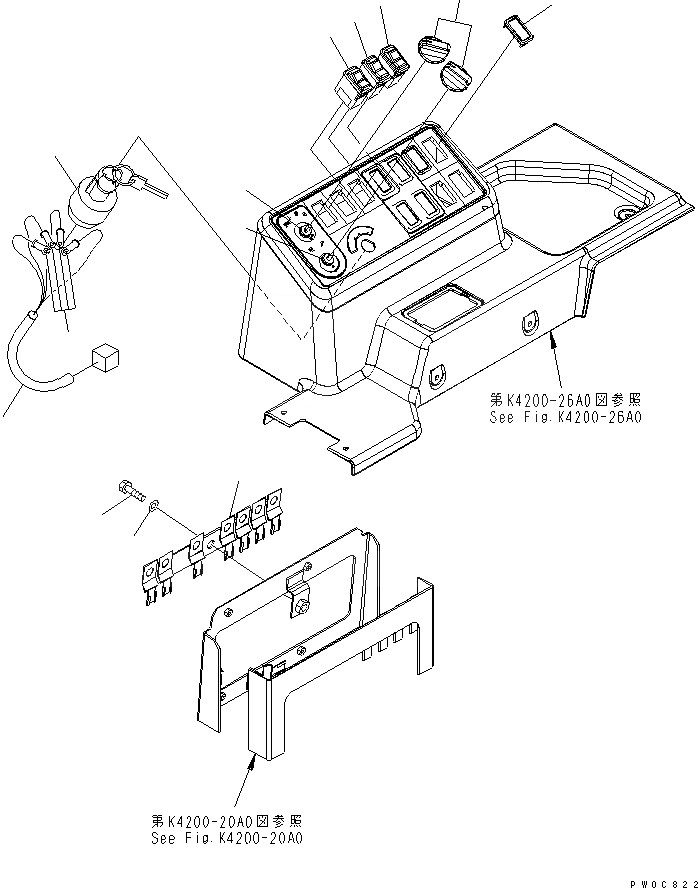 第K4200-26A0図参照
See Fig.K4200-26A0

第K4200-20A0図参照
See Fig.K4200-20A0

PW0C822