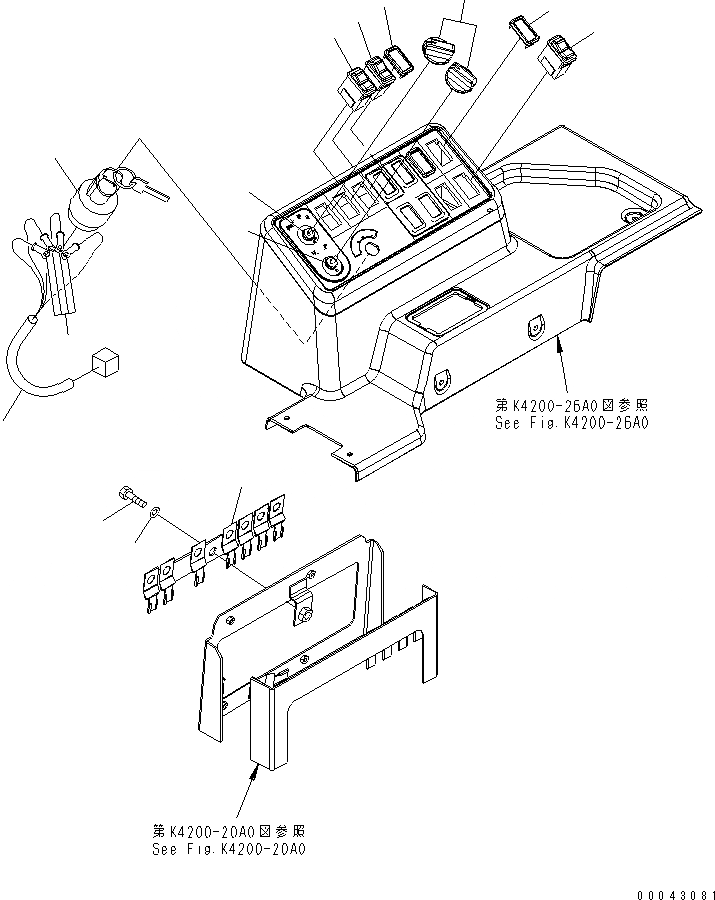 第K4200-26A0図参照
See Fig.K4200-26A0

第K4200-20A0図参照
See Fig.K4200-20A0

00043081