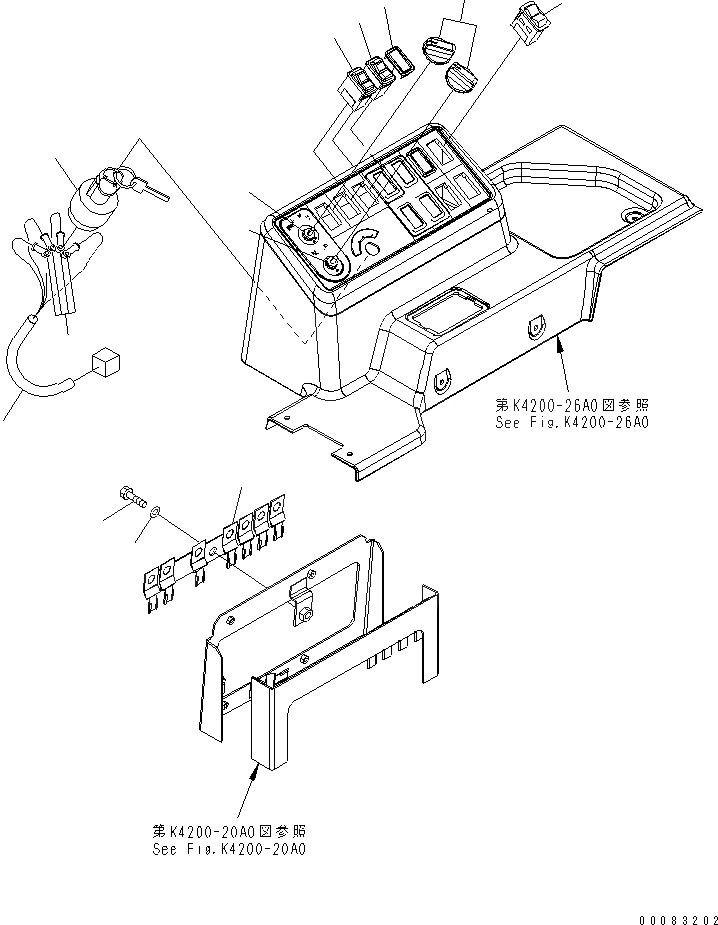 第K4200-26A0図参照
See Fig.K4200-26A0

第K4200-20A0図参照
See Fig.K4200-20A0

00083202