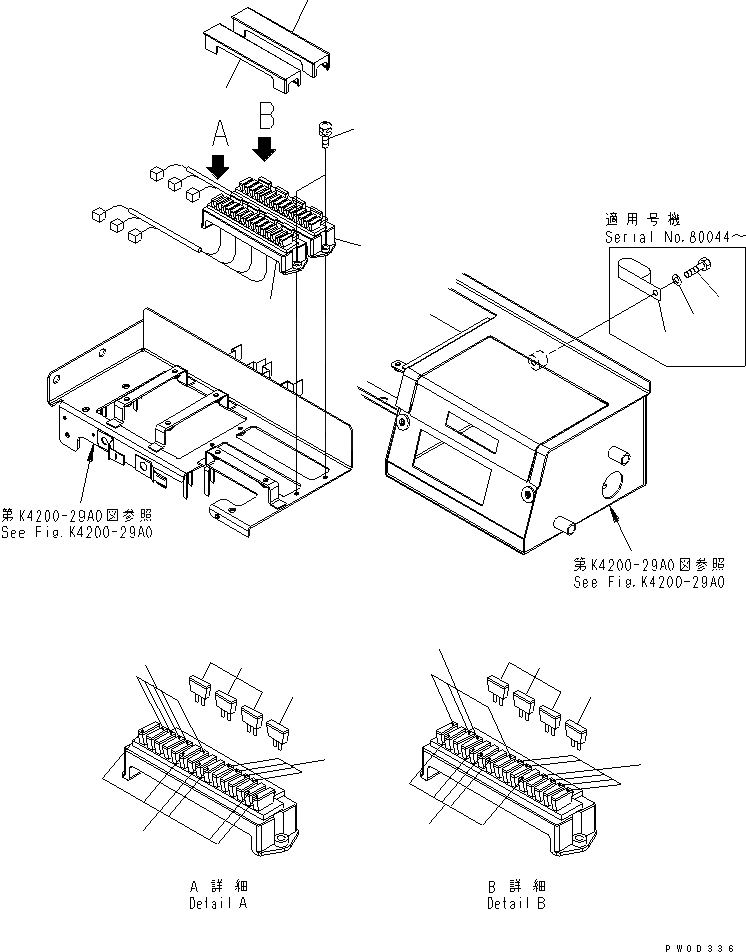 A
B

適用号機
Serial No.80044～

第K4200-29A0図参照
See Fig.K4200-29A0

第K4200-29A0図参照
See Fig.K4200-29A0

A 詳細
Detail A

B 詳細
Detail B

PW0D336