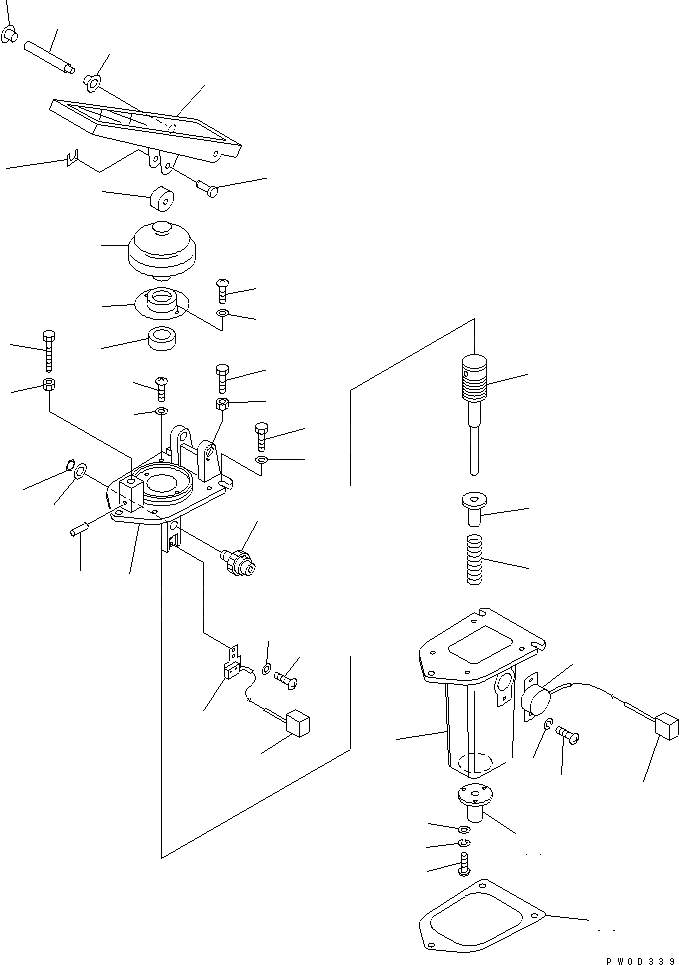 PW0D339