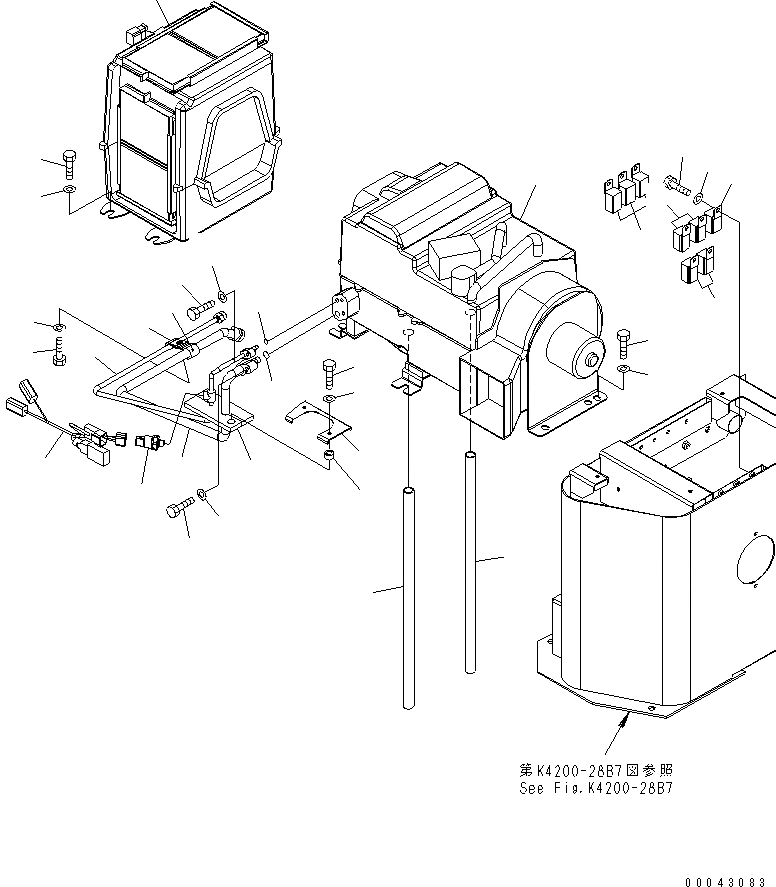 第K4200-28B7図参照
See Fig.K4200-28B7

00043083