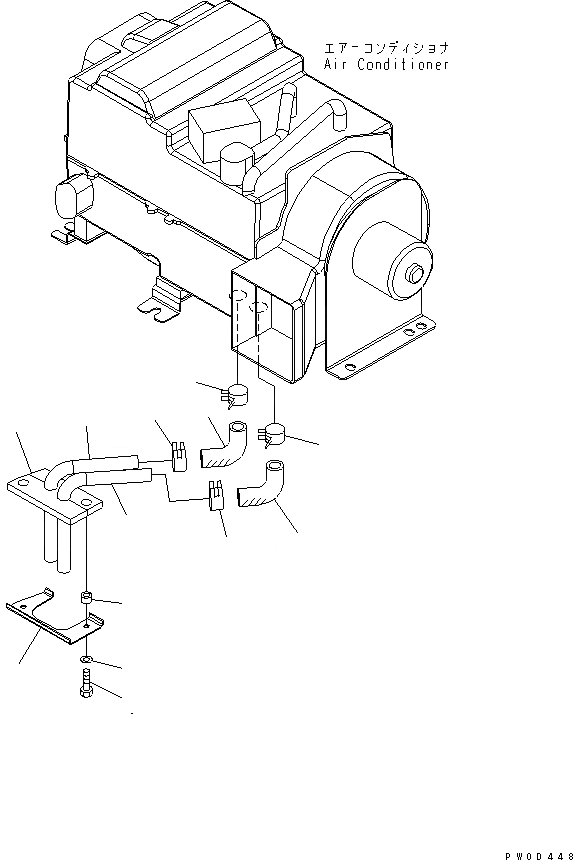 エアーコンディショナ
Air Conditioner

PW00448