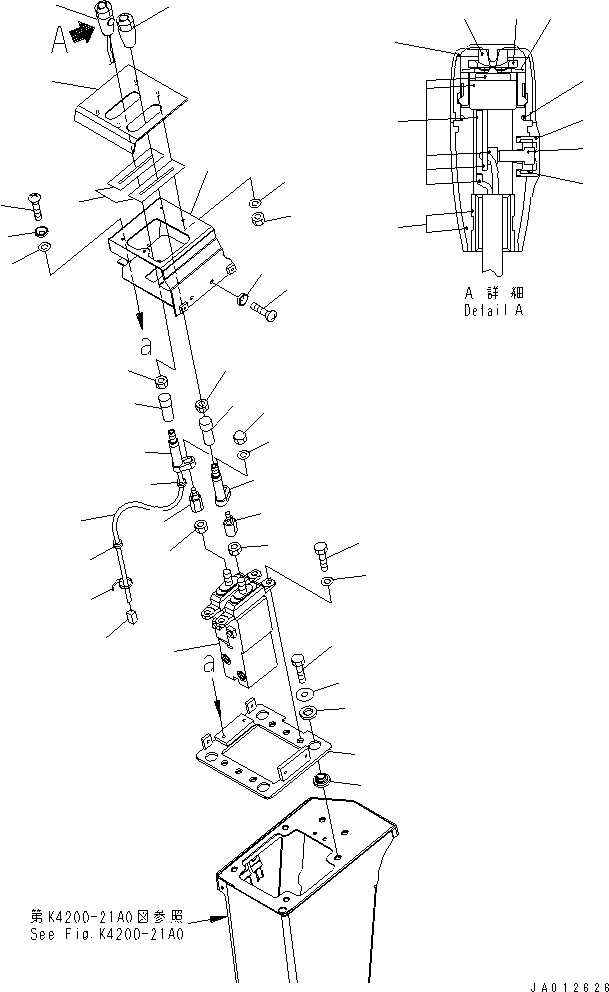 A

a

a

A 詳細
Detail A

第K4200-21A0図参照
See Fig.K4200-21A0

JA012626