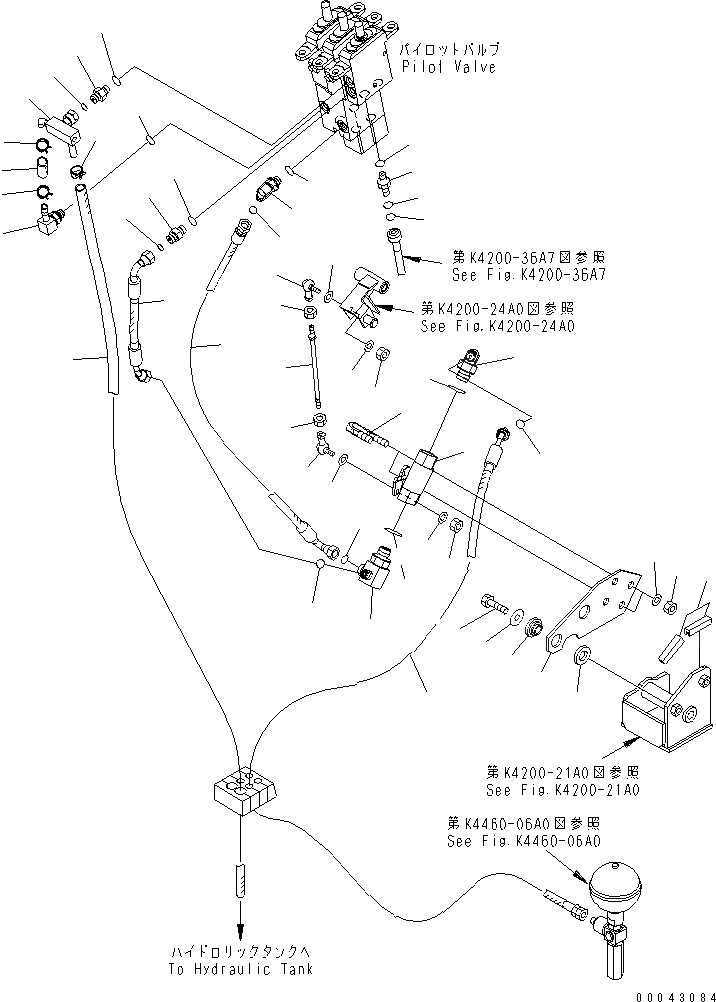 パイロットバルブ
Pilot Valve

第K4200-36A7図参照
See Fig.K4200-36A7

第K4200-24A0図参照
See Fig.K4200-24A0

第K4200-21A0図参照
See Fig.K4200-21A0

第K4460-06A0図参照
See Fig.K4460-06A0

ハイドロリックタンクへ
To Hydraulic Tank

00043084