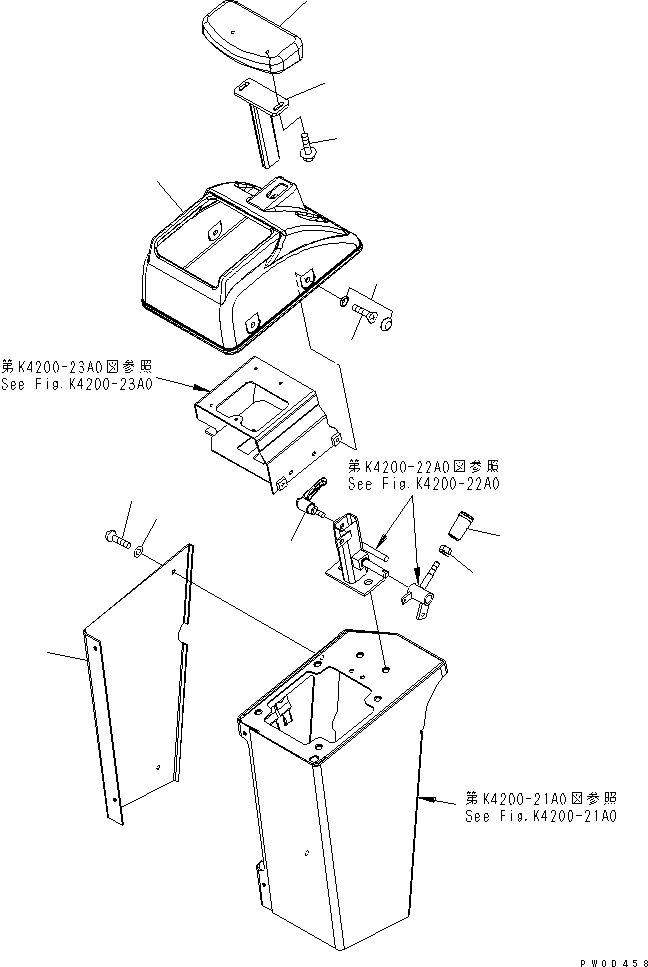 第K4200-23A0図参照
See Fig.K4200-23A0

第K4200-22A0図参照
See Fig.K4200-22A0

第K4200-21A0図参照
See Fig.K4200-21A0

PW00458