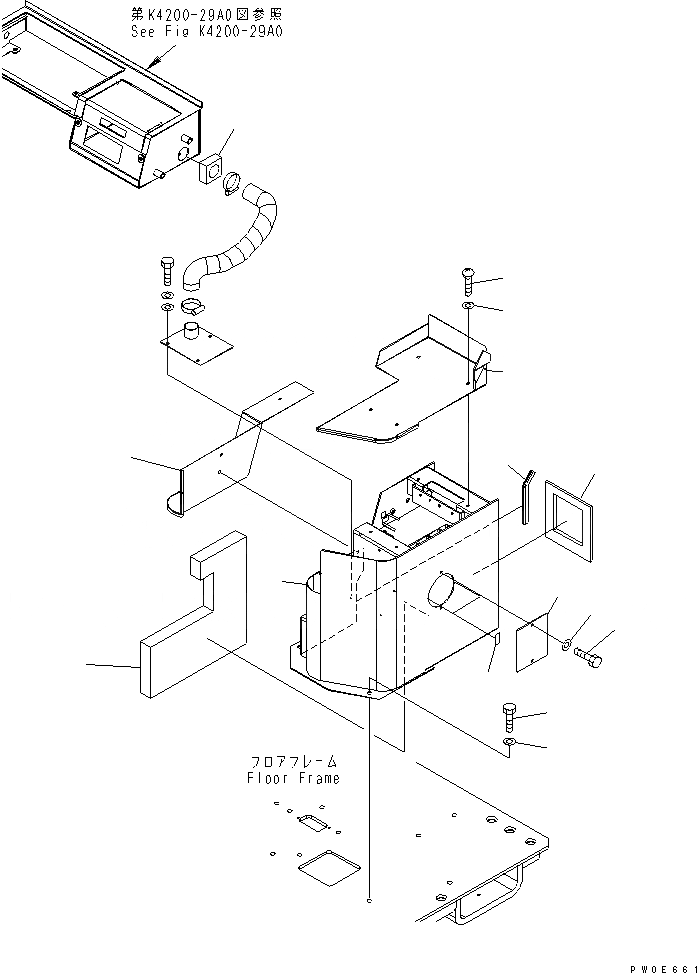 第K4200-29A0図参照
See Fig K4200-29A0

フロアフレーム
Floor Frame

PW0E661