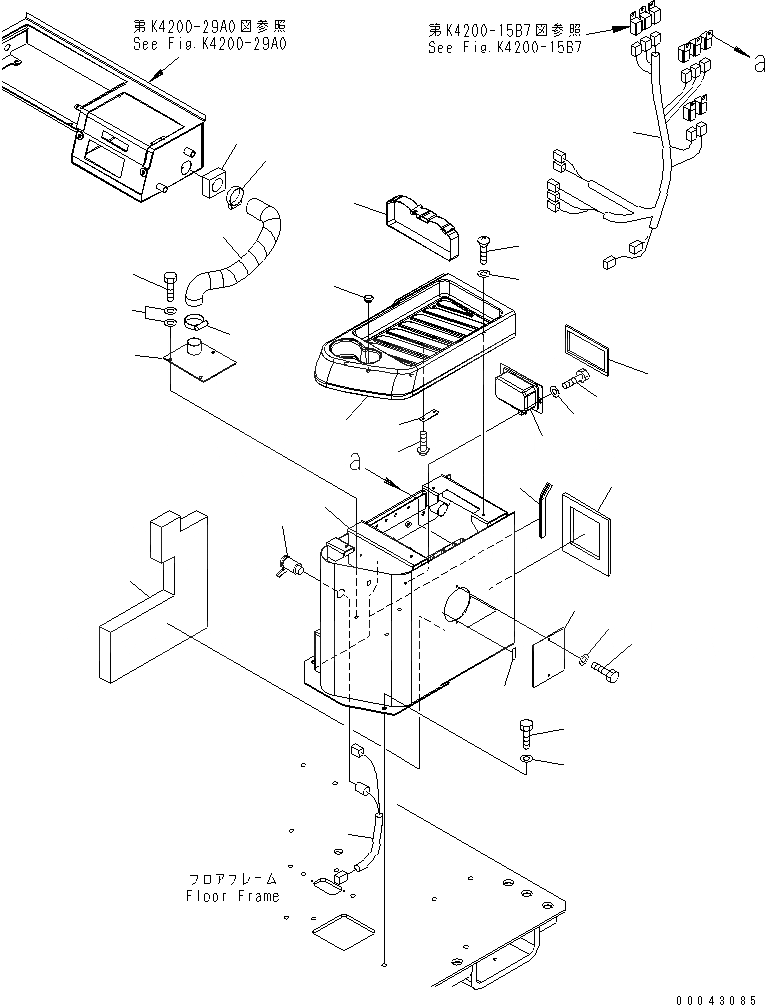 第K4200-29A0図参照
See Fig.K4200-29A0

第K4200-15B7図参照
See Fig.K4200-15B7

a

a

フロアフレーム
Floor Frame

00043085