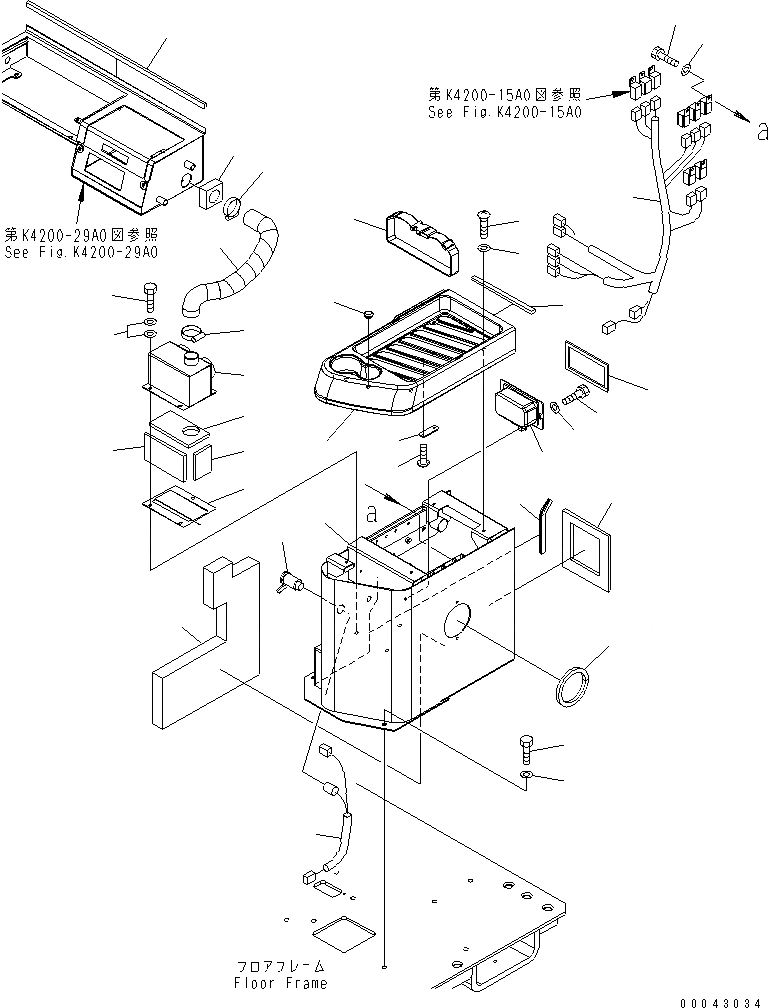 第K4200-15A0図参照
See Fig.K4200-15A0

a

第K4200-29A0図参照
See Fig.K4200-29A0

a

フロアフレーム
Floor Frame

00043034