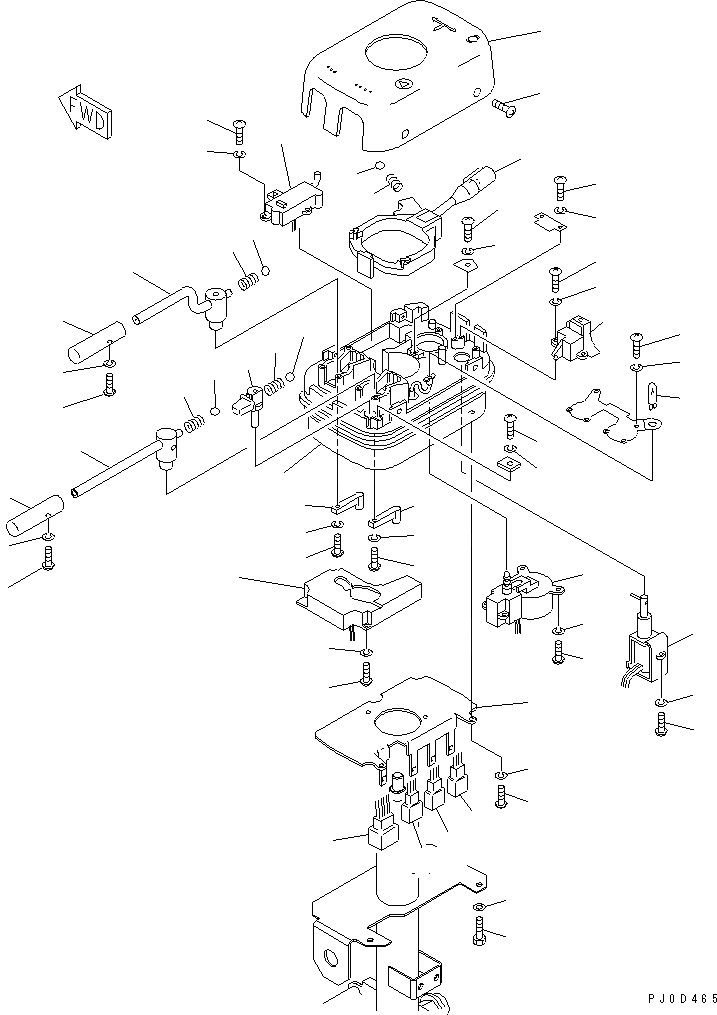 FWD

PJ0D465