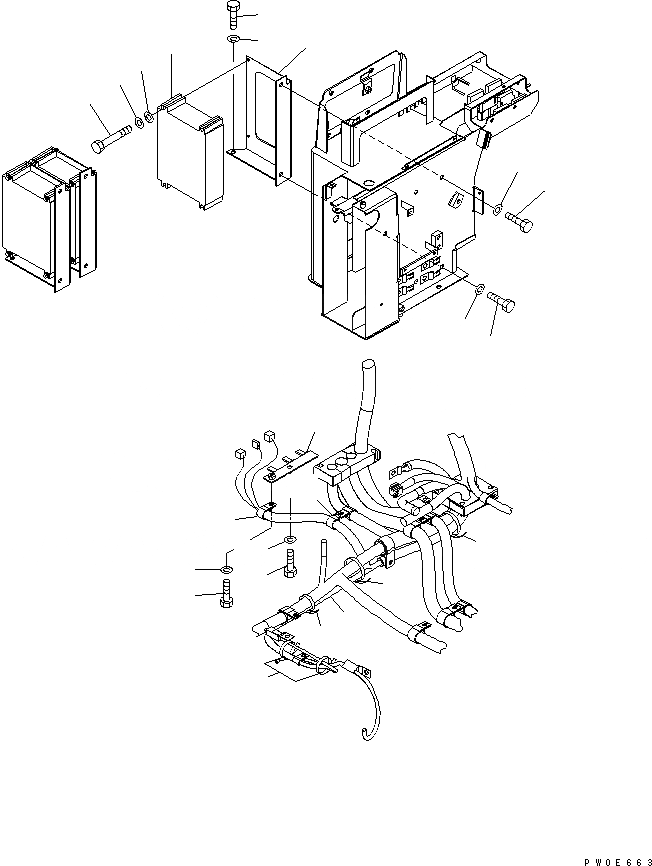 PW0E663