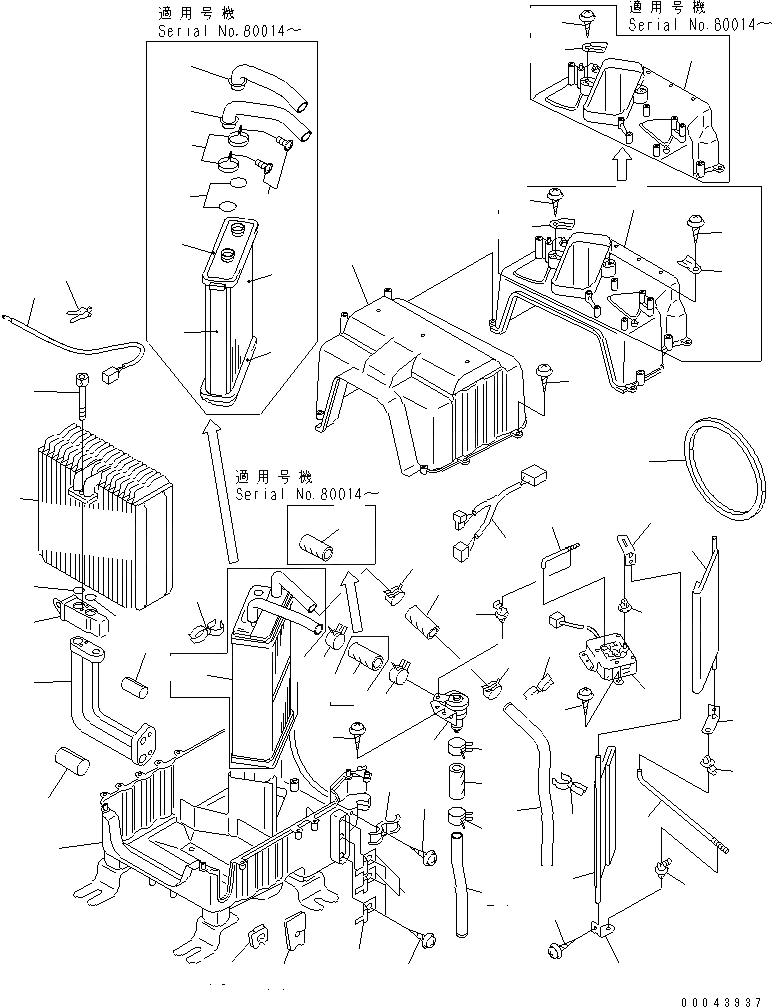 適用号機
Serial No.80014～

適用号機
Serial No.80014～

適用号機
Serial No.80014～

00043937