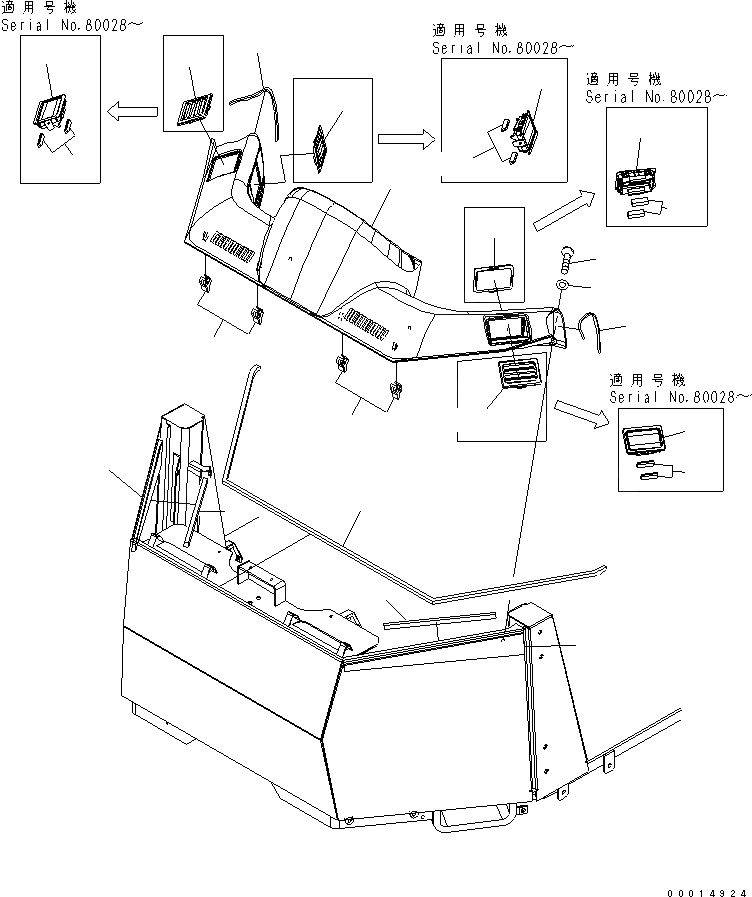 適用号機
Serial No.80028～

適用号機
Serial No.80028～

適用号機
Serial No.80028～

適用号機
Serial No.80028～

00014924