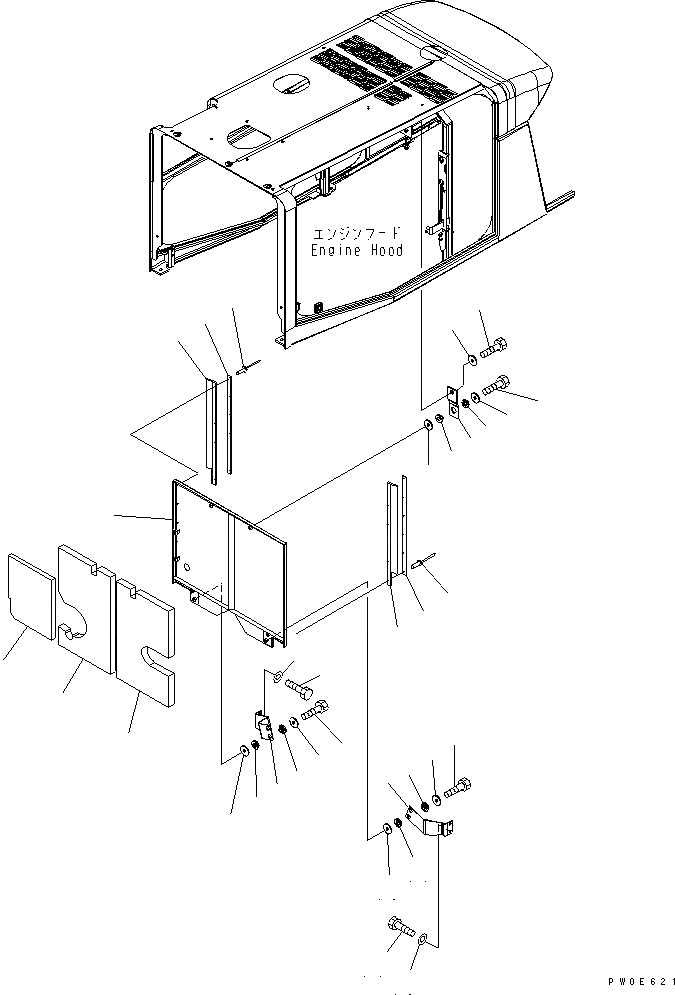 エンジンフード
Engine Hood

PW0E621