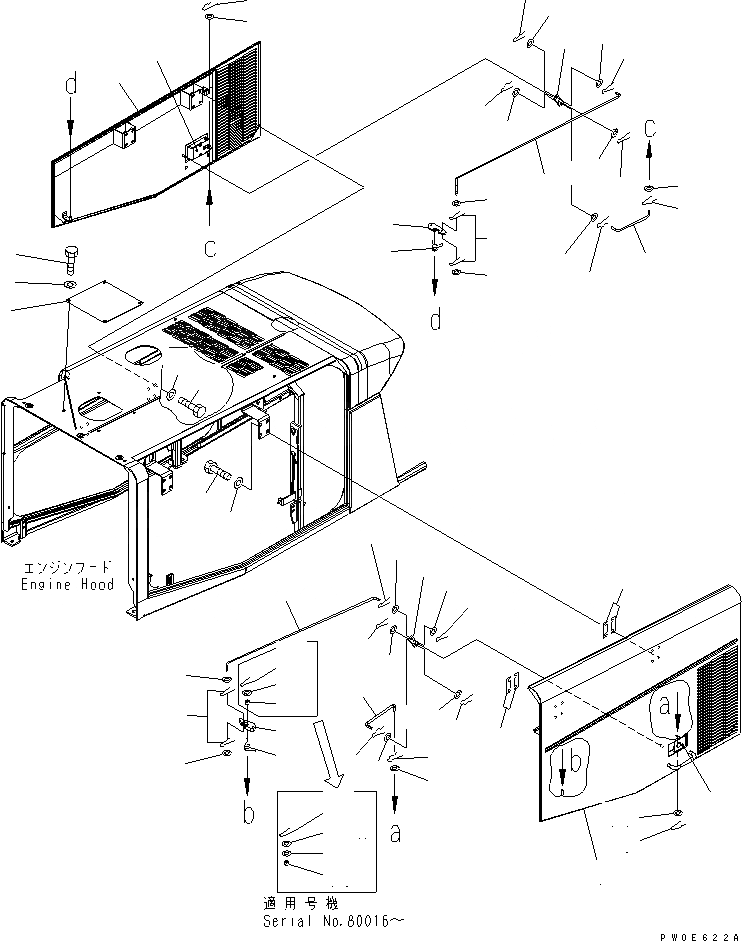 d
c
c
d
エンジンフード
Engine Hood
a
b
b
a
適用号機
Serial No.80016~
PW0E622A