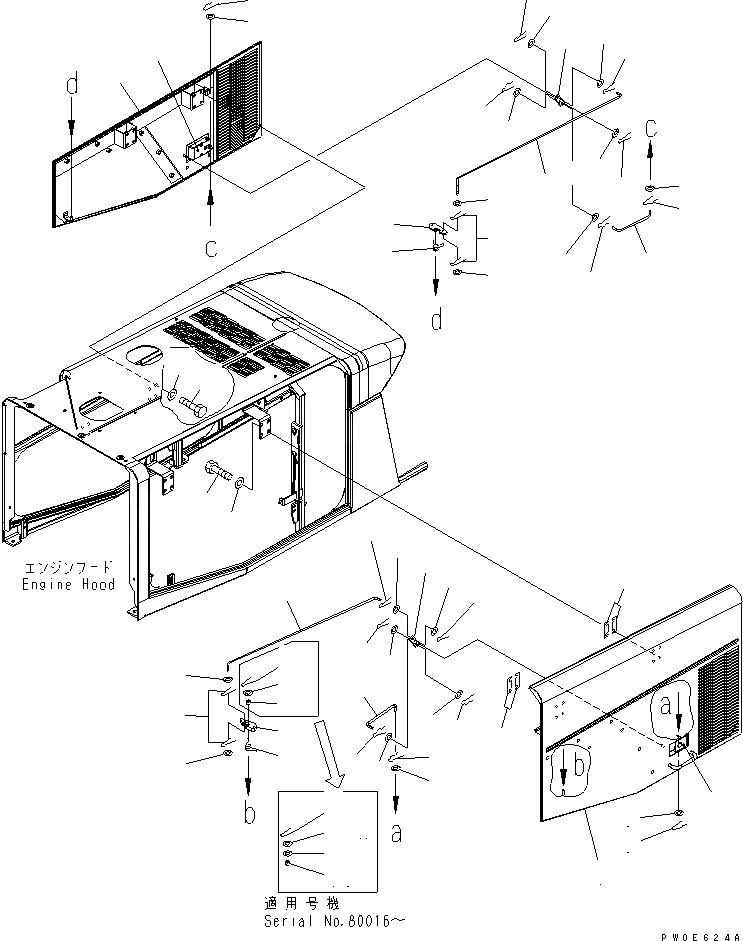 d
c
c
d
エンジンフード
Engine Hood
a
b
b
a
適用号機
Serial No.80016～
PW0E624A