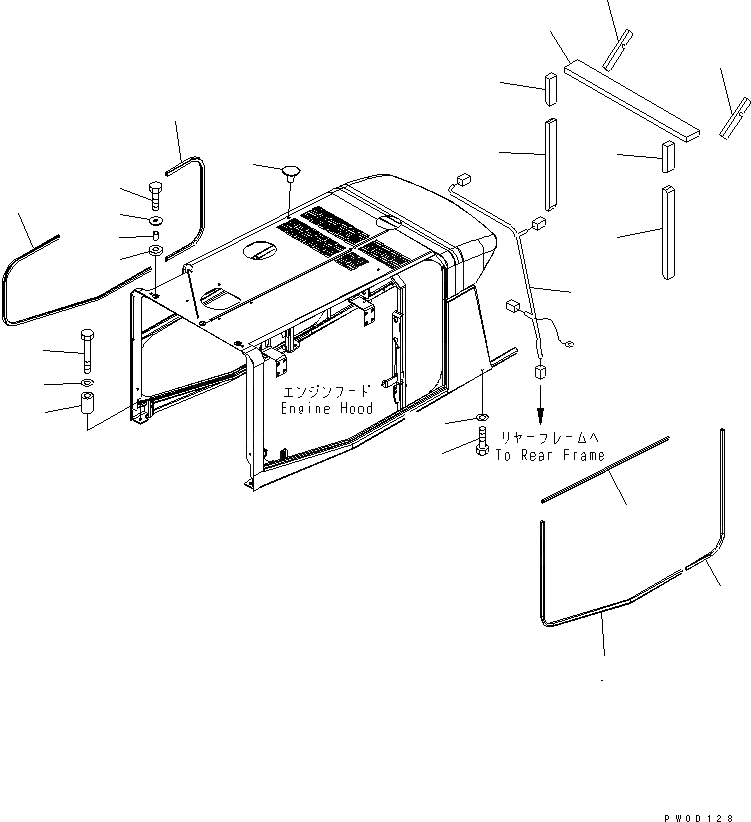 エンジンフード
Engine Hood

リヤーフレームへ
To Rear Frame

PW0D128