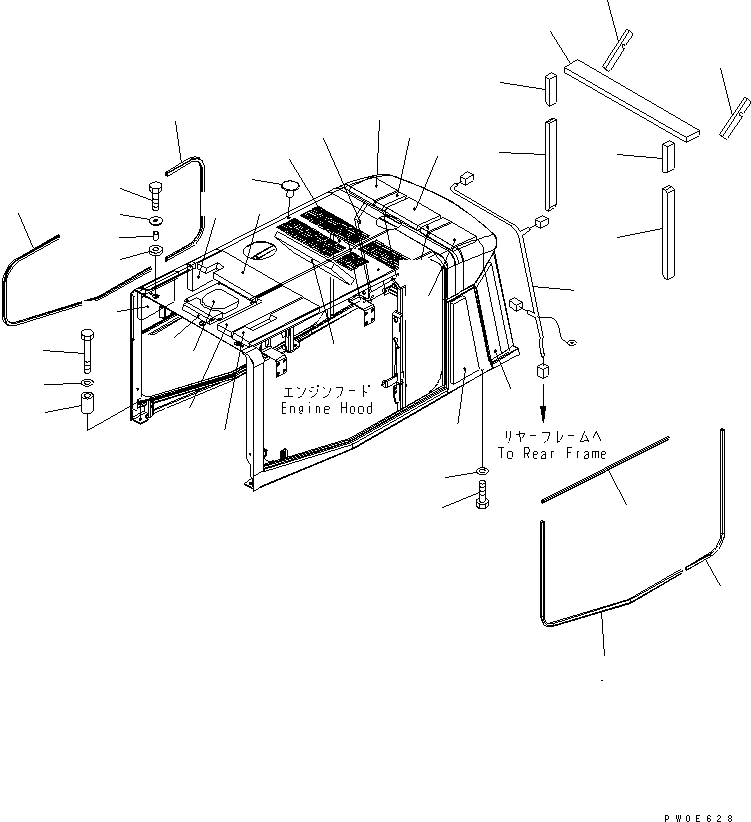 エンジンフード
Engine Hood

リヤーフレームへ
To Rear Frame

PW0E628