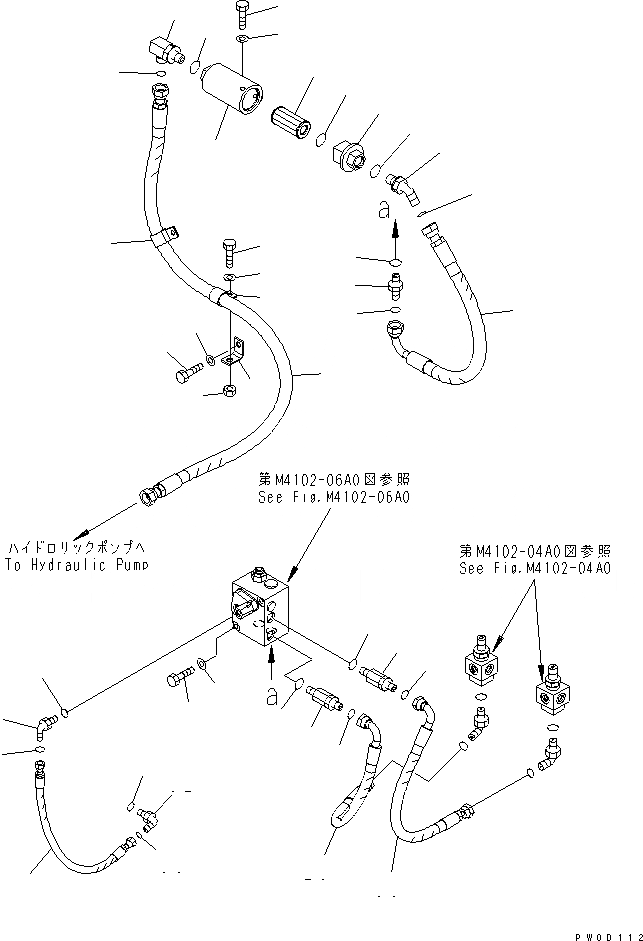 a

第M4102-06A0図参照
See Fig.M4102-06A0

ハイドロリックポンプへ
To Hydraulic Pump

第M4102-04A0図参照
See Fig.M4102-04A0

a

PW00112