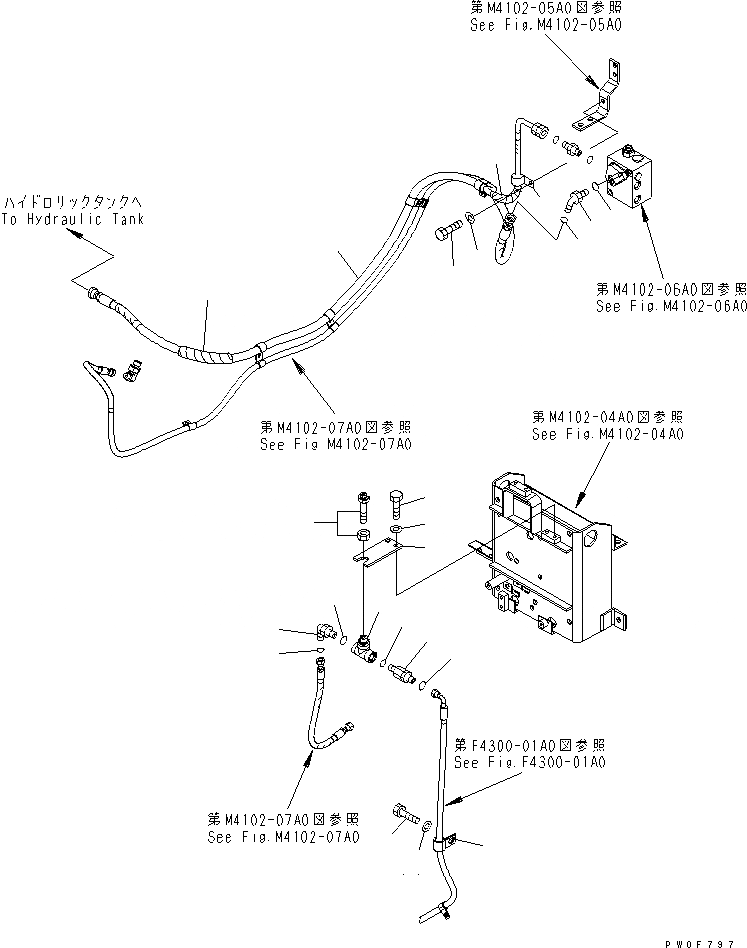 第M4102-05A0図参照
See Fig.M4102-05A0

ハイドロリックタンクへ
To Hydraulic Tank

第M4102-06A0図参照
See Fig.M4102-06A0

第M4102-07A0図参照
See Fig M4102-07A0

第M4102-04A0図参照
See Fig.M4102-04A0

第F4300-01A0図参照
See Fig.F4300-01A0

第M4102-07A0図参照
See Fig.M4102-07A0

PW0F797