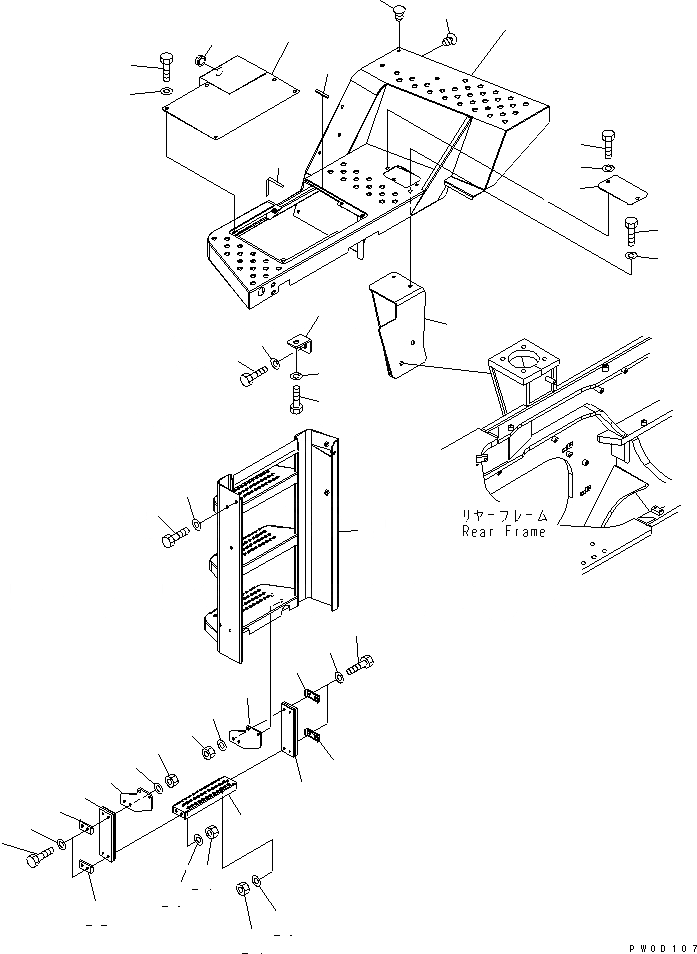 リヤーフレーム
Rear Frame

PW0D107