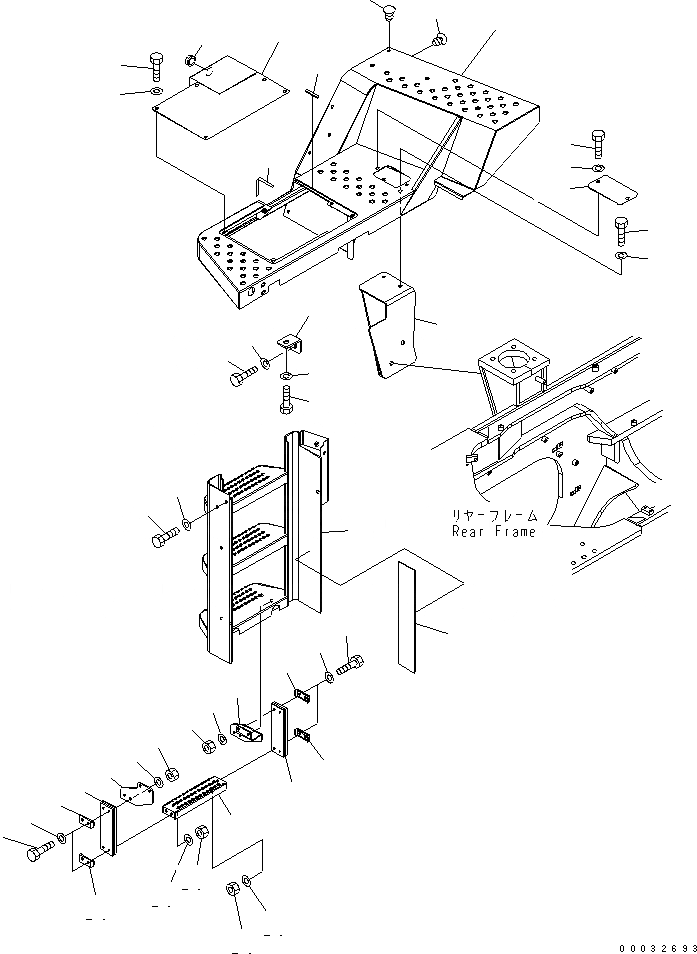 リヤーフレーム
Rear Frame

00032693