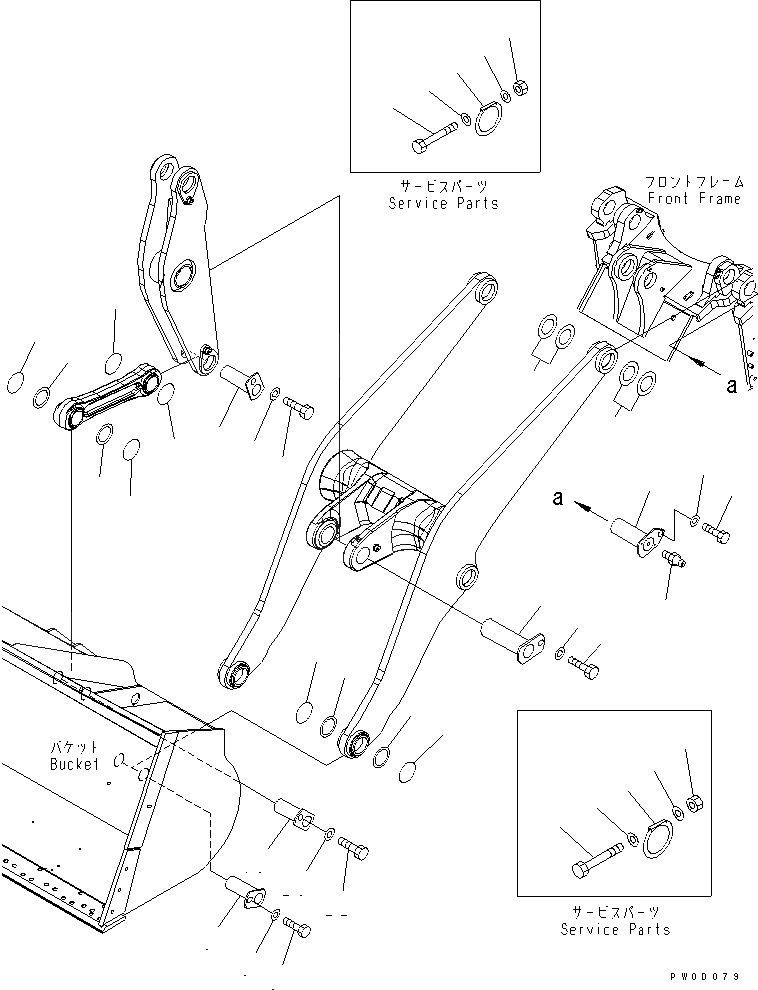 サービスパーツ
Service Parts

フロントフレーム
Front Frame

a

a

バケット
Bucket

サービスパーツ
Service Parts

PW00079