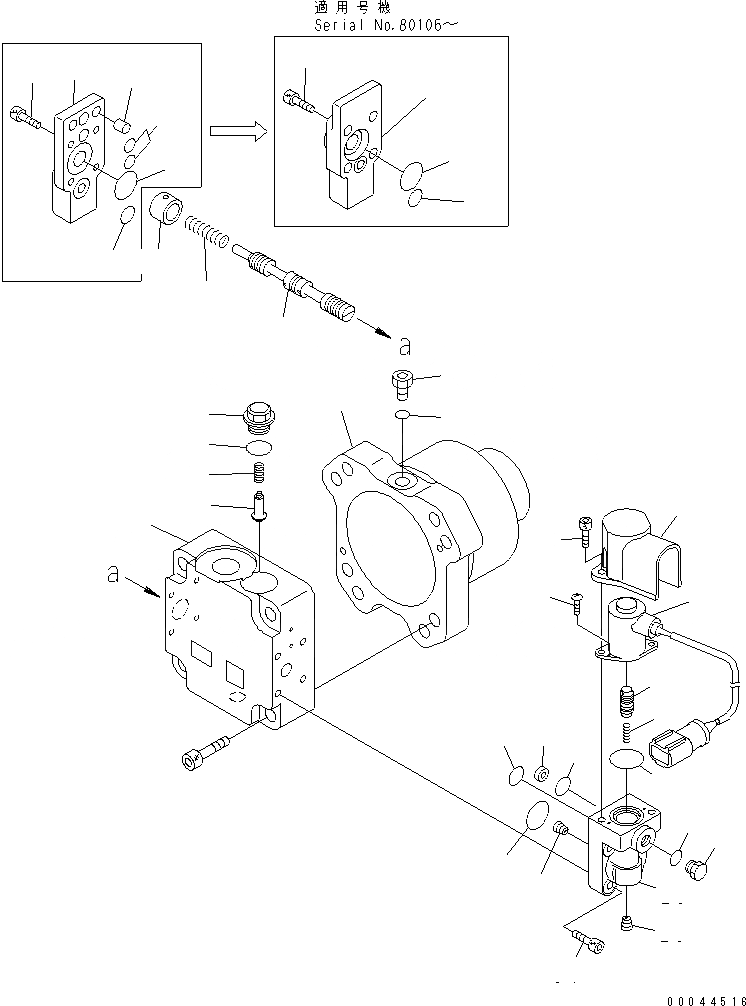 適用号機
Serial No.80106～

a

a

00044516