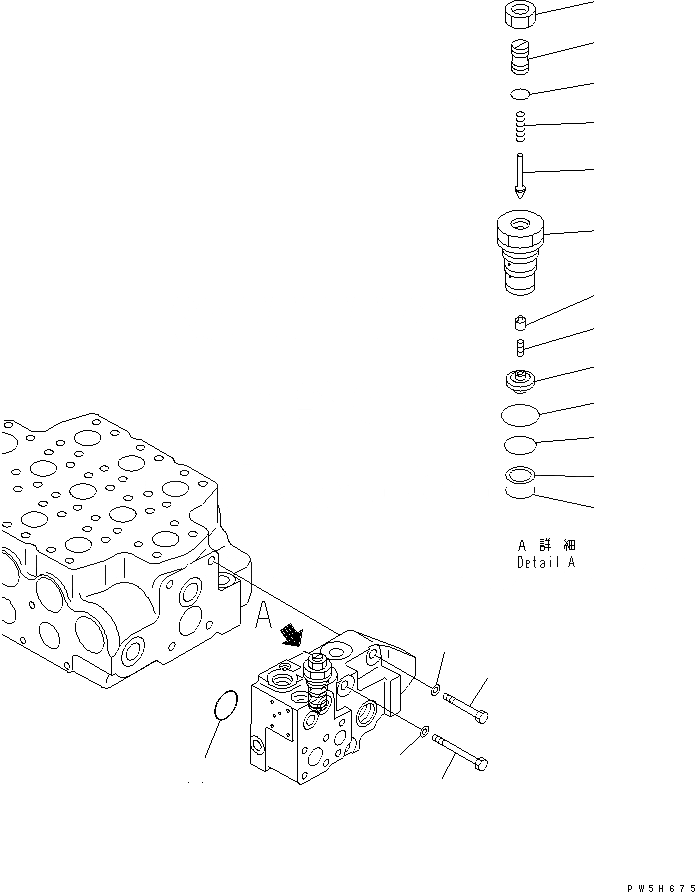 A 詳細
Detail A

A

PW5H675