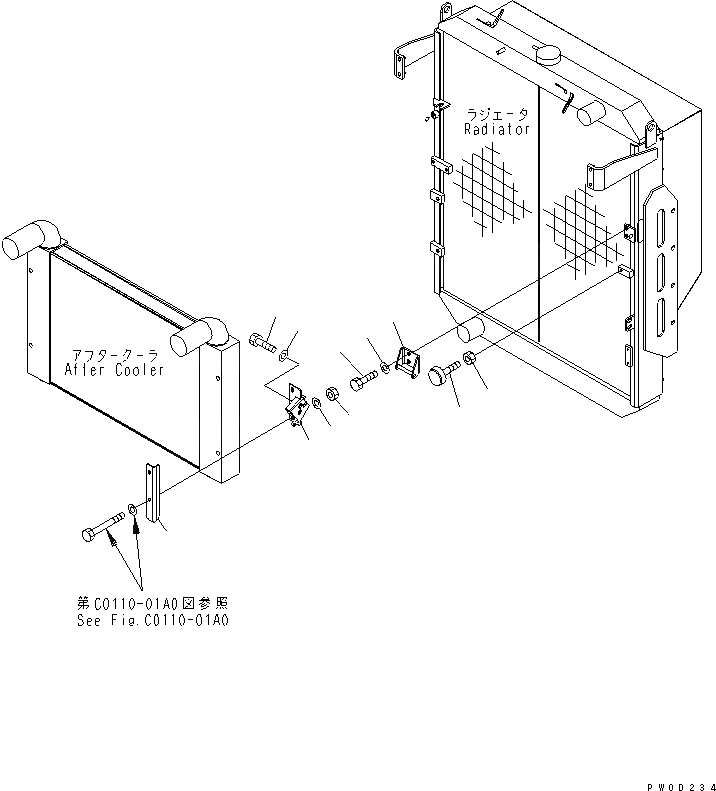 ラジエータ
Radiator

アフタークーラ
After Cooler

第C0110-01A0図参照
See Fig.C0110-01A0

PW0D234