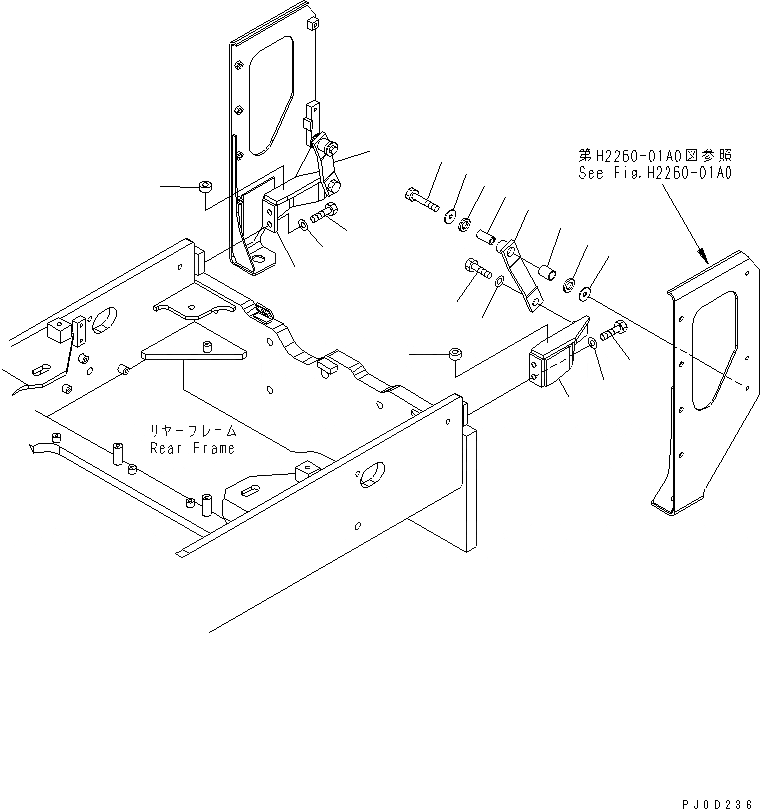 第H2260-01A0図参照
See Fig.H2260-01A0

リヤーフレーム
Rear Frame

PJ0D236