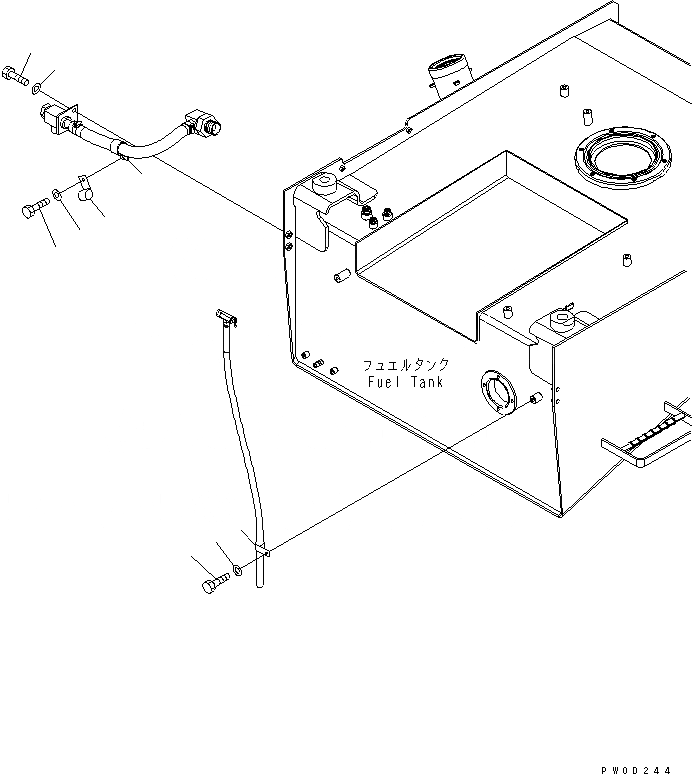 フュエルタンク
Fuel Tank

PW0D244