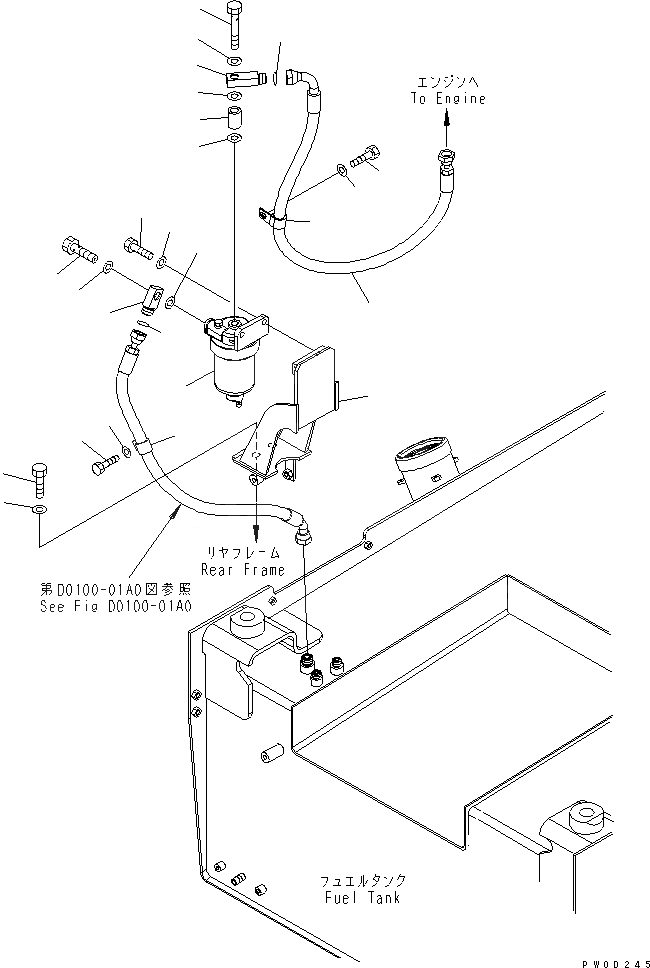 エンジンへ
To Engine

リヤフレーム
Rear Frame

第D0100-01A0図参照
See Fig D0100-01A0

フュエルタンク
Fuel Tank

PW00245