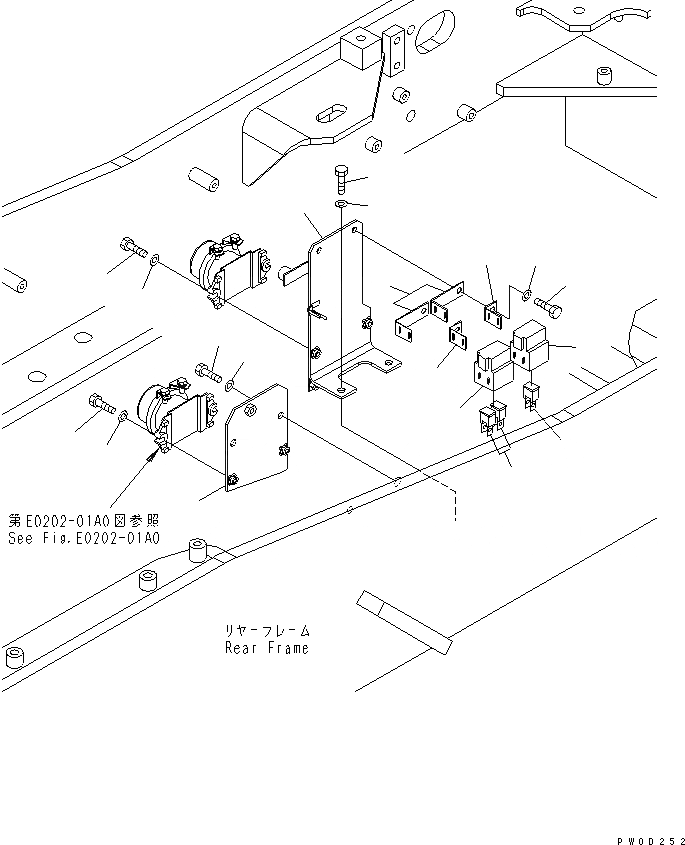 第E0202-01A0図参照
See Fig.E0202-01A0

リヤーフレーム
Rear Frame

PW0D252