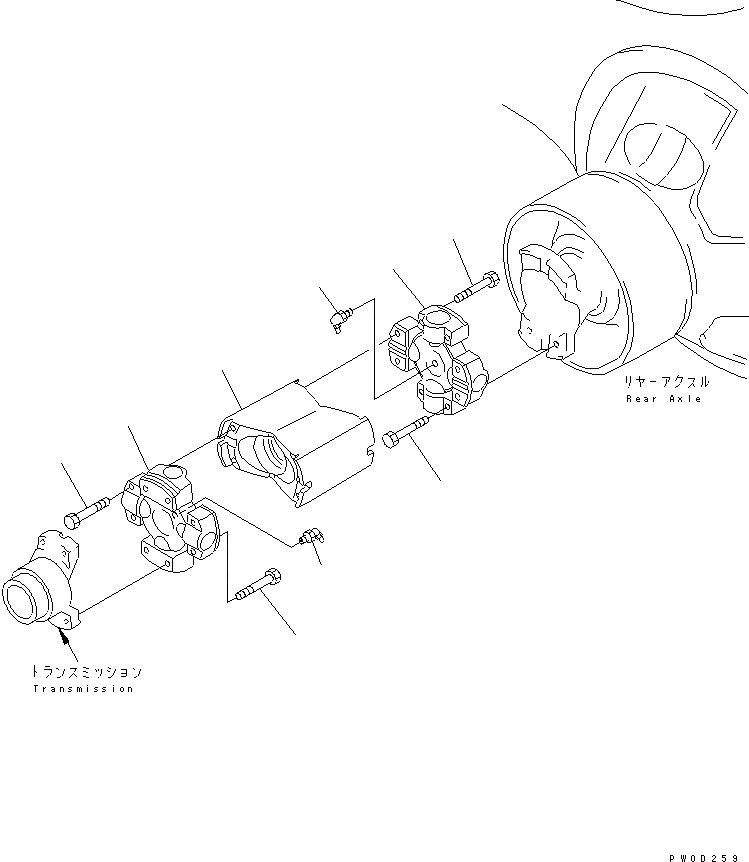 リヤーアクスル
Rear Axle

トランスミッション
Transmission

PW00259