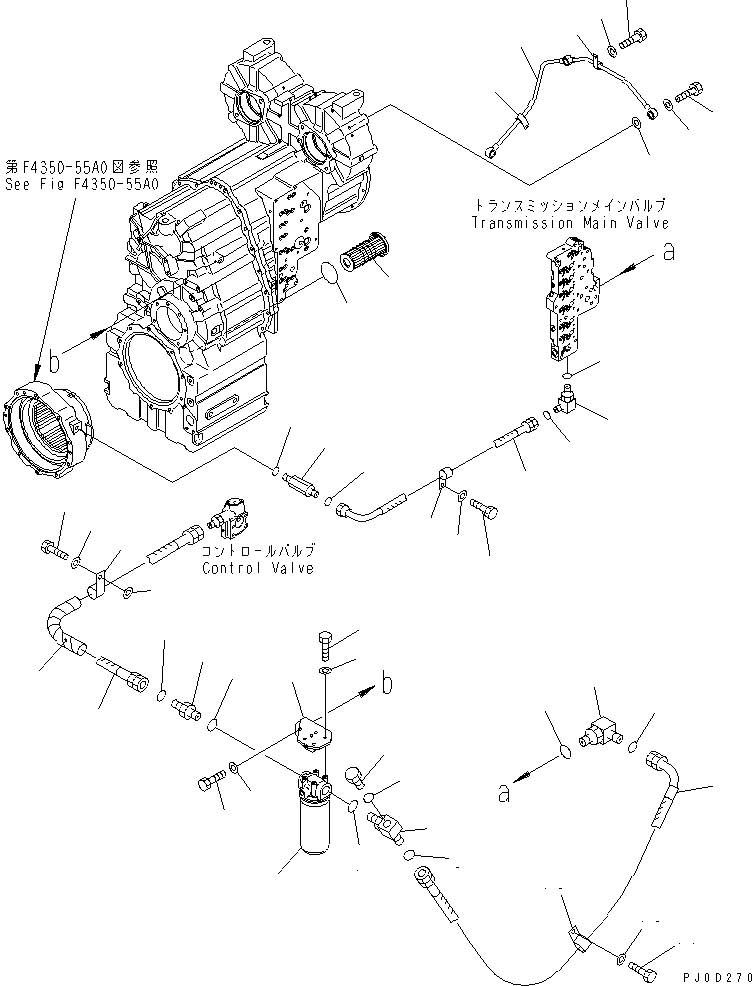 第F4350-55A0図参照
See Fig F4350-55A0

トランスミッションメインバルブ
Transmission Main Valve

a

b

コントロールバルブ
Control Valve

b

a

PJ0D270