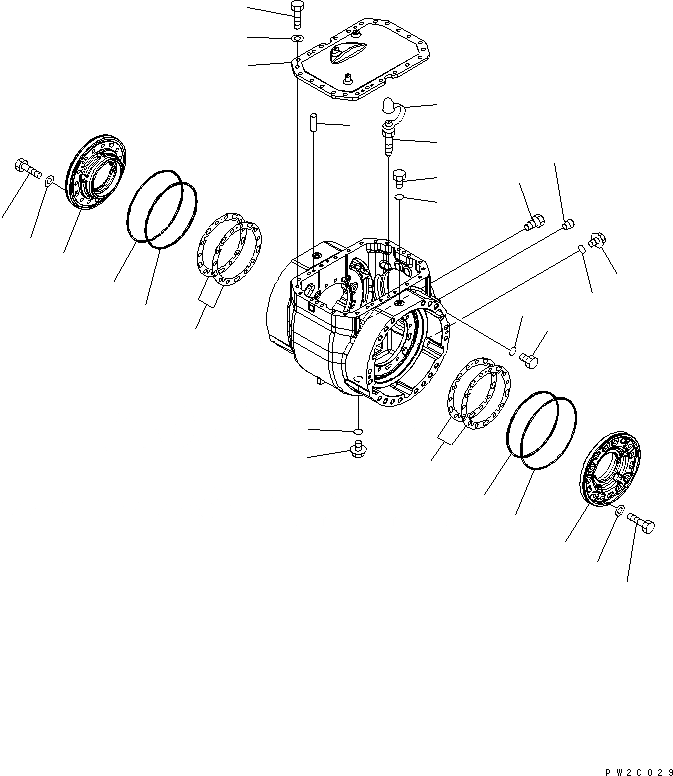 PW2C029