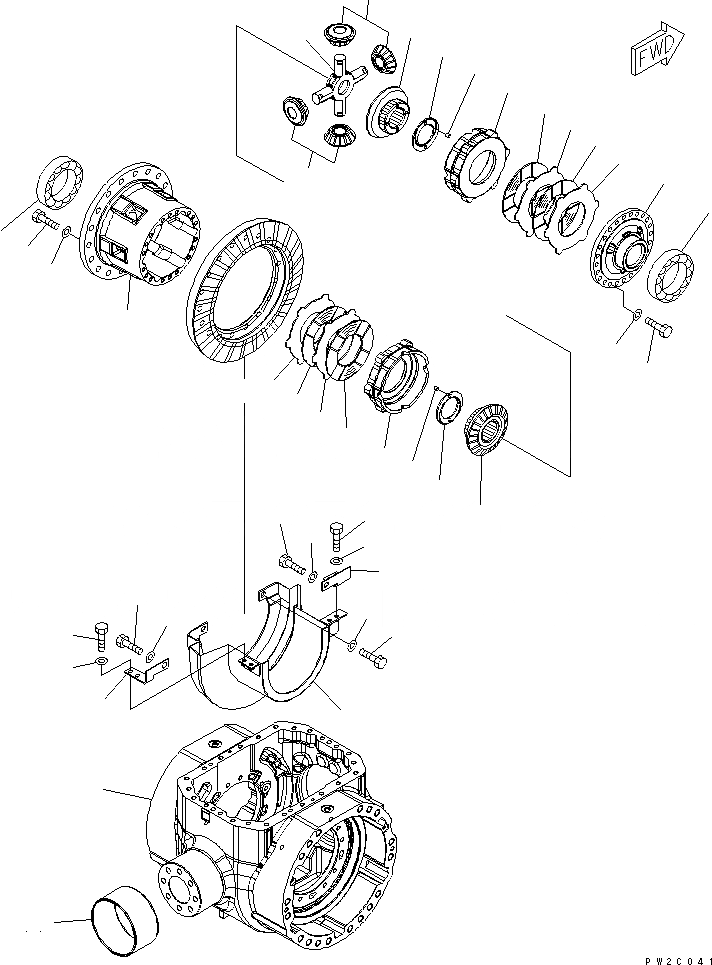 FWD

PW2C041