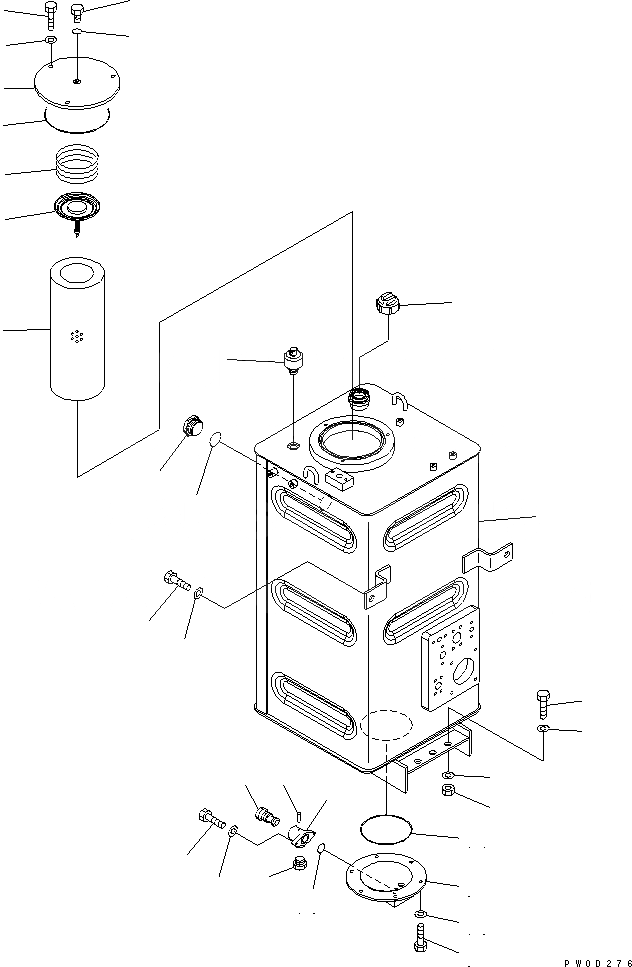 PW0D276