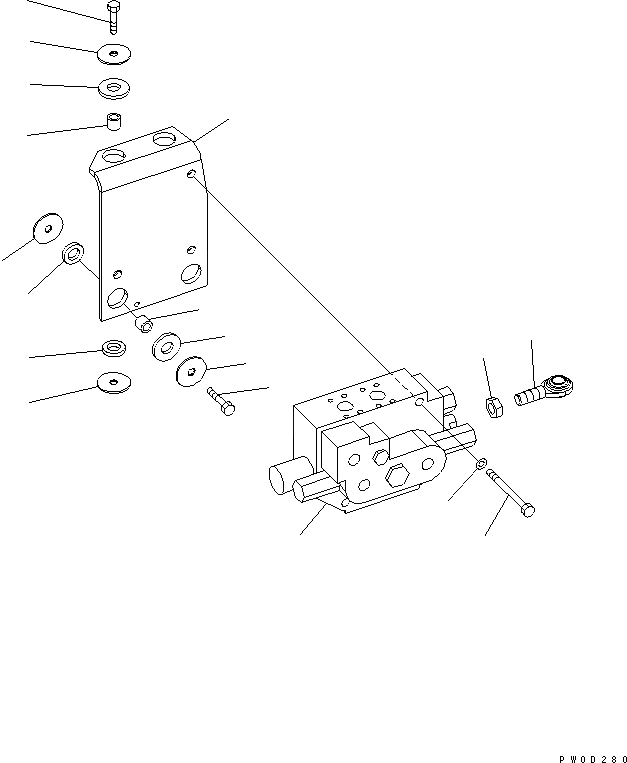 PW0D280