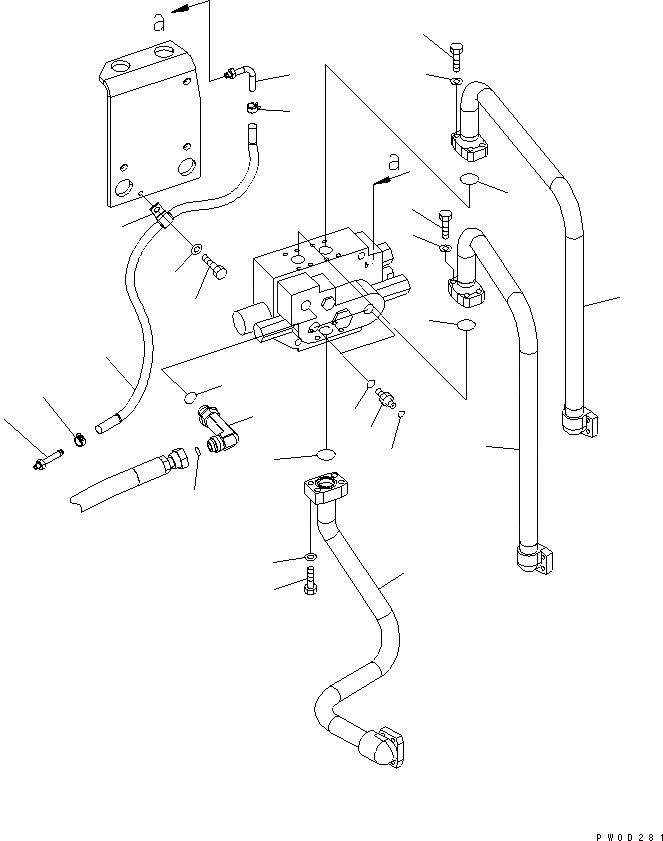 a

a

PW0D281