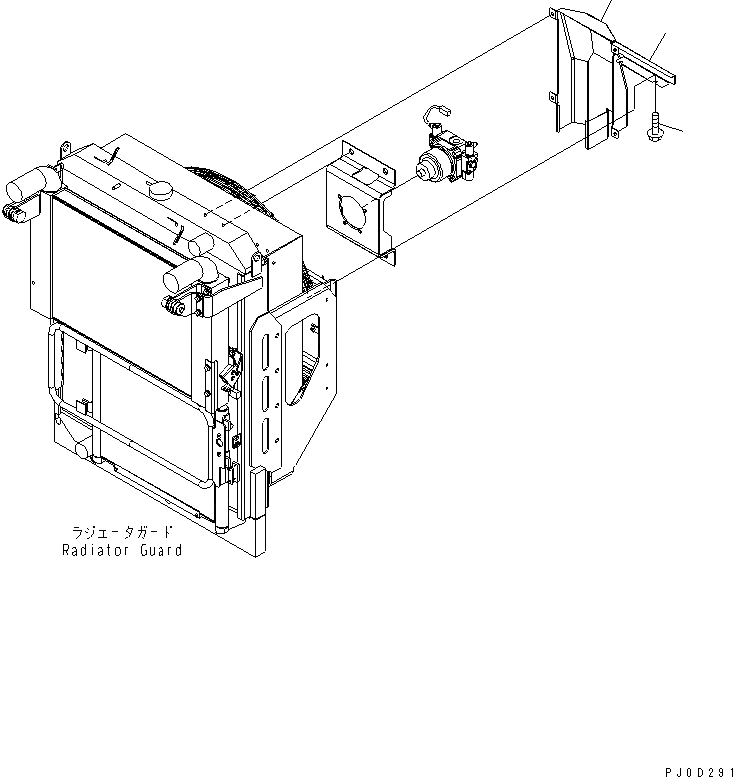 ラジエータガード
Radiator Guard

PJ0D291