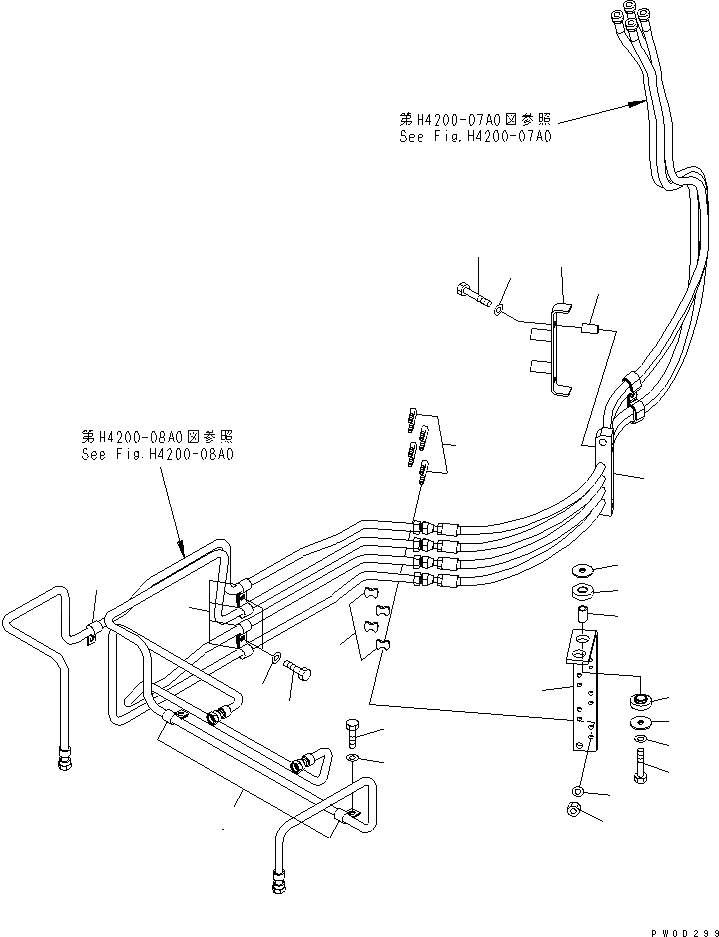 第H4200-07A0図参照
See Fig.H4200-07A0

第H4200-08A0図参照
See Fig.H4200-08A0

PW0D299