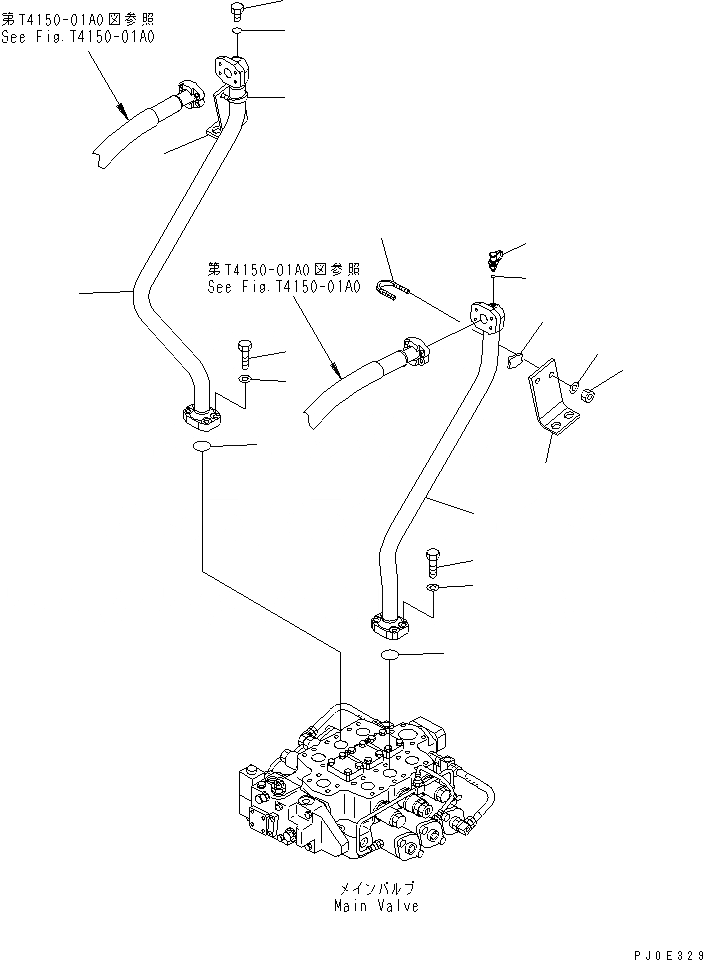 第T4150-01A0図参照
See Fig.T4150-01A0

第T4150-01A0図参照
See Fig.T4150-01A0

メインバルブ
Main Valve

PJ0E329