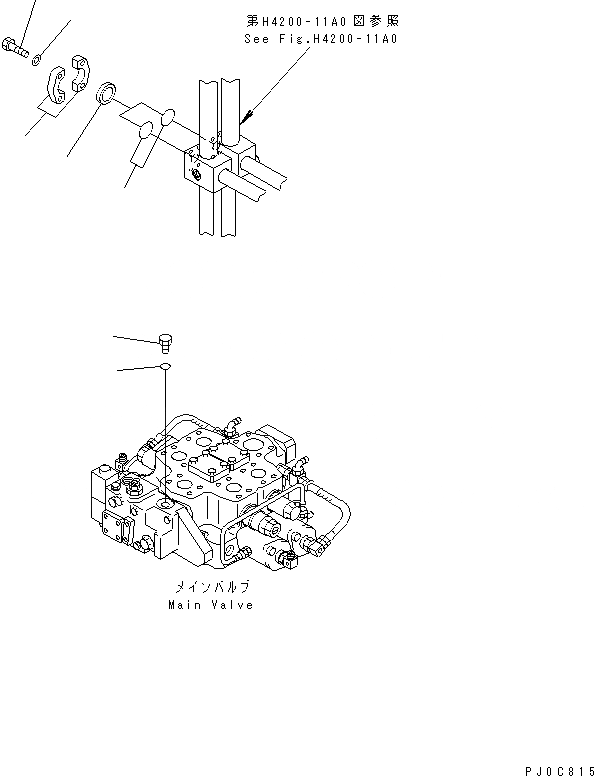 第H4200-11A0図参照
See Fig.H4200-11A0

メインバルブ
Main Valve

PJ0C815