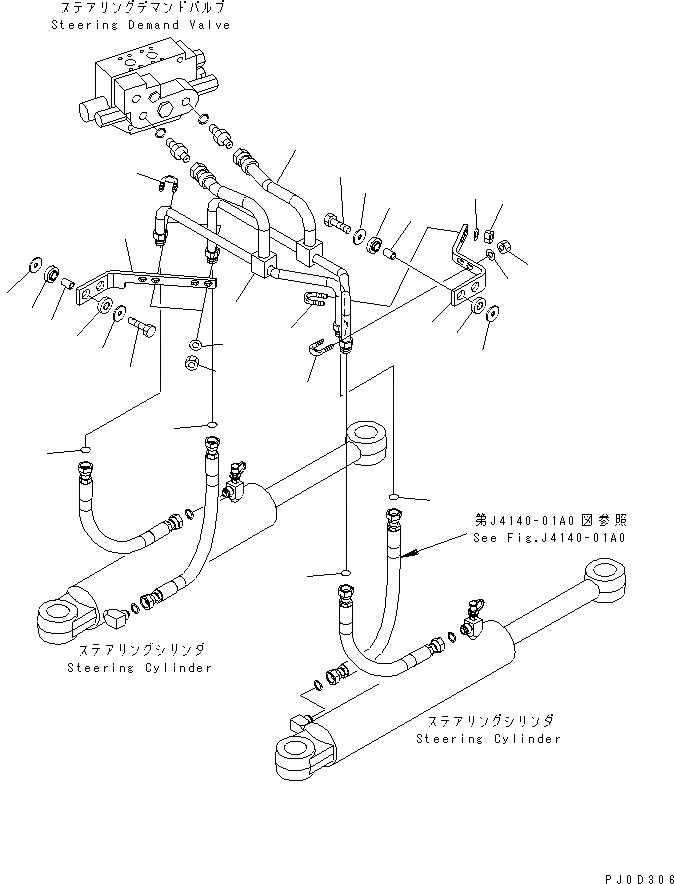 ステアリングデマンドバルブ
Steering Demand Valve

第J4140-01A0図参照
See Fig.J4140-01A0

ステアリングシリンダ
Steering Cylinder

ステアリングシリンダ
Steering Cylinder

PJ0D306