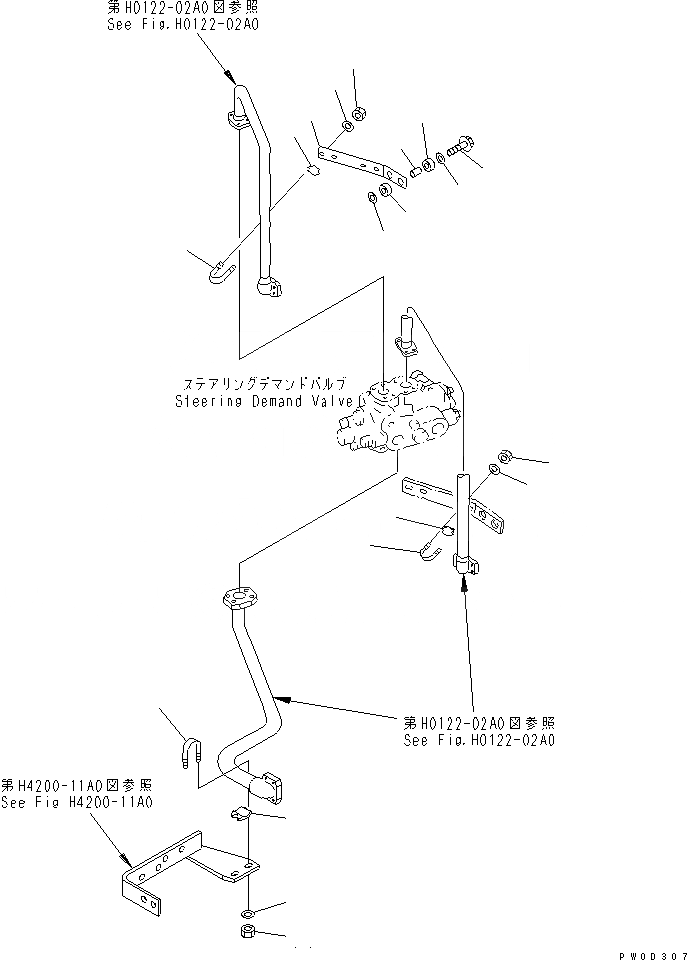 第H0122-02A0図参照
See Fig.H0122-02A0

ステアリングデマンドバルブ
Steering Demand Valve

第H0122-02A0図参照
See Fig.H0122-02A0

第H4200-11A0図参照
See Fig H4200-11A0

PW0D307