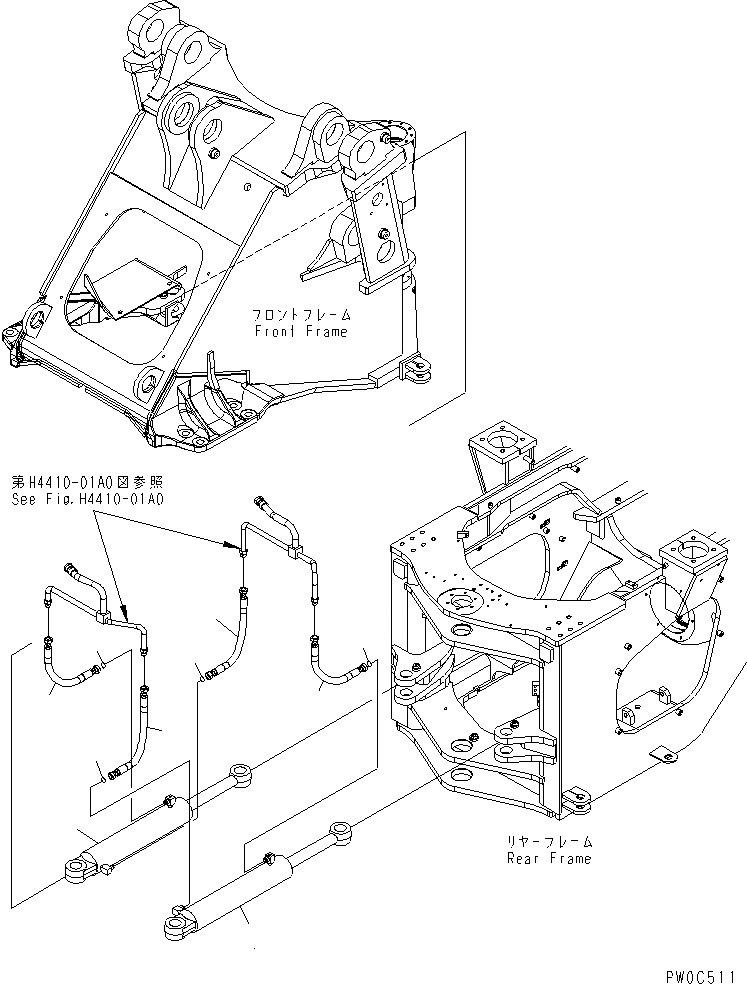 フロントフレーム
Front Frame

第H4410-01A0図参照
See Fig.H4410-01A0

リヤーフレーム
Rear Frame

PW0C511