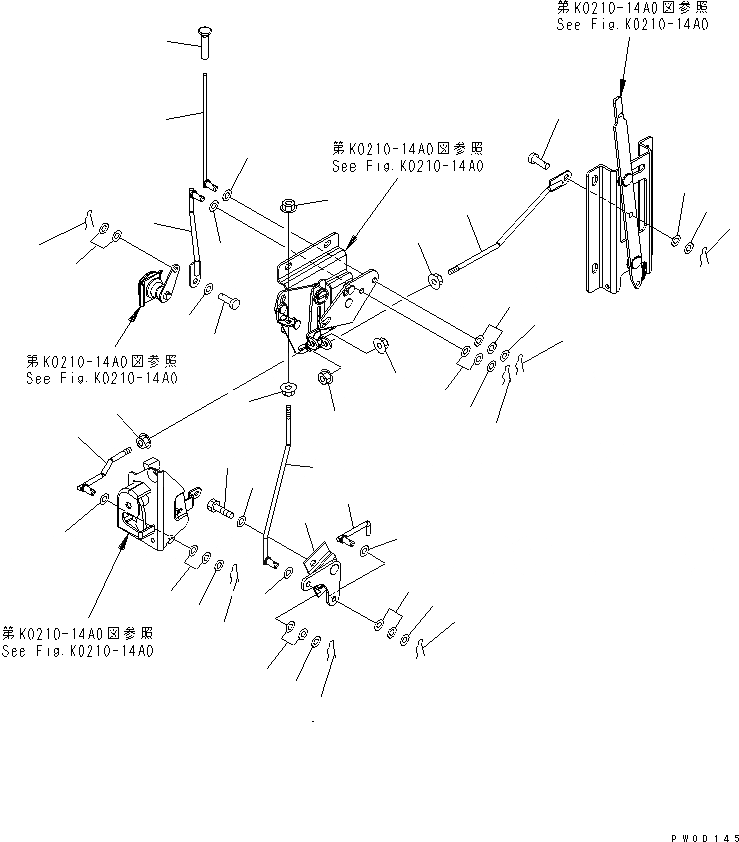 第K0210-14A0図参照
See Fig.K0210-14A0

第K0210-14A0図参照
See Fig.K0210-14A0

第K0210-14A0図参照
See Fig.K0210-14A0

第K0210-14A0図参照
See Fig.K0210-14A0

PW00145