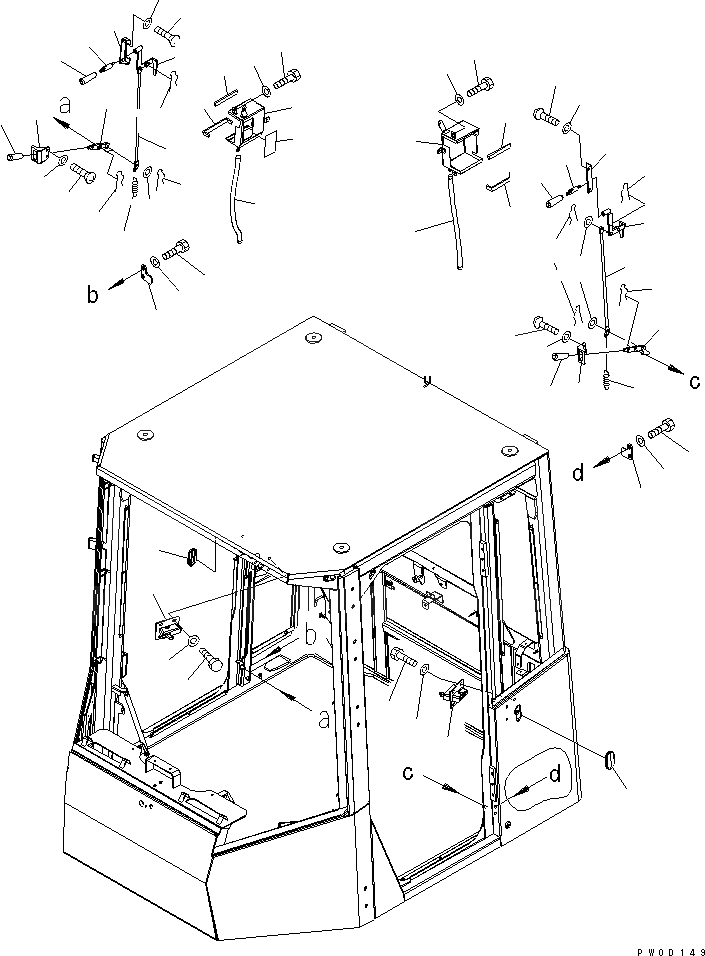 a
b
c
d
b
a
c
d
PW00149